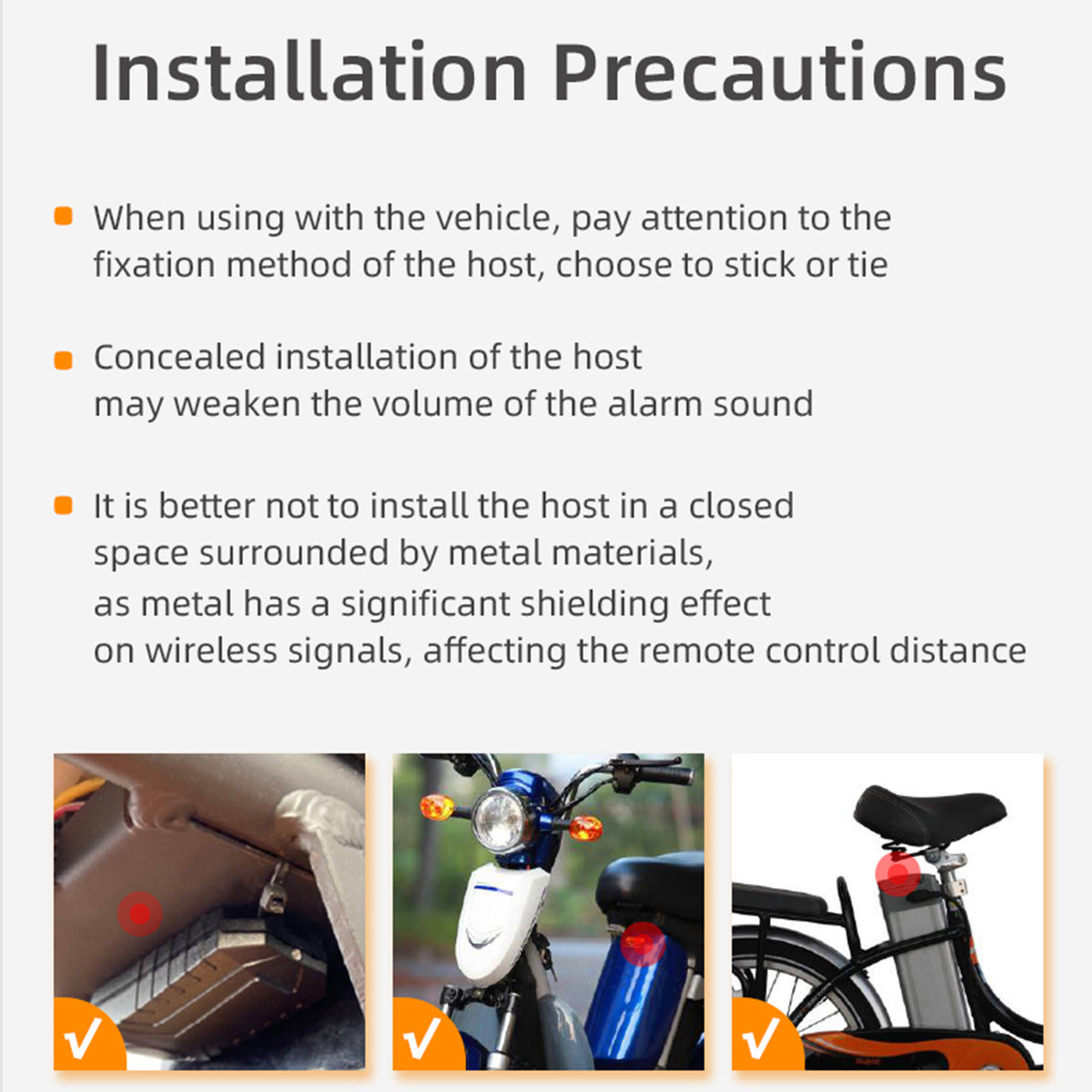 Installation Precautions

When using with the vehicle, pay attention to the fixation method of the host, choose to stick or tie

Concealed installation of the host may weaken the volume of the alarm sound

It is better not to install the host in a closed space surrounded by metal materials, as metal has a significant shielding effect on wireless signals, affecting the remote control distance

√

√

√